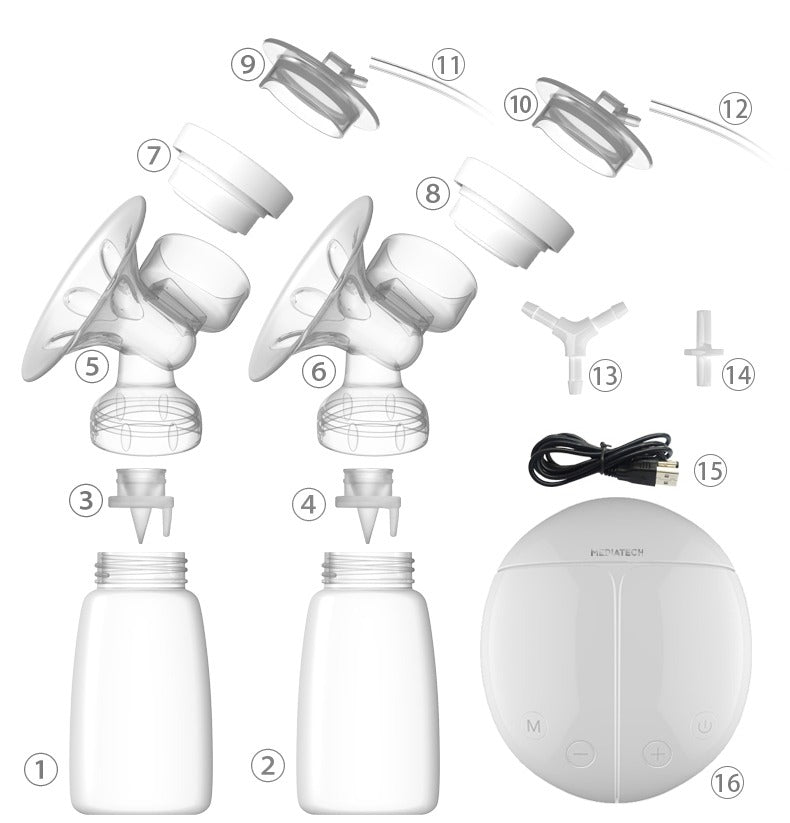 9
11
10
12
7
8
5
6
13
14
15
3
4
MEDIATECH
M
−
+
1
2
16